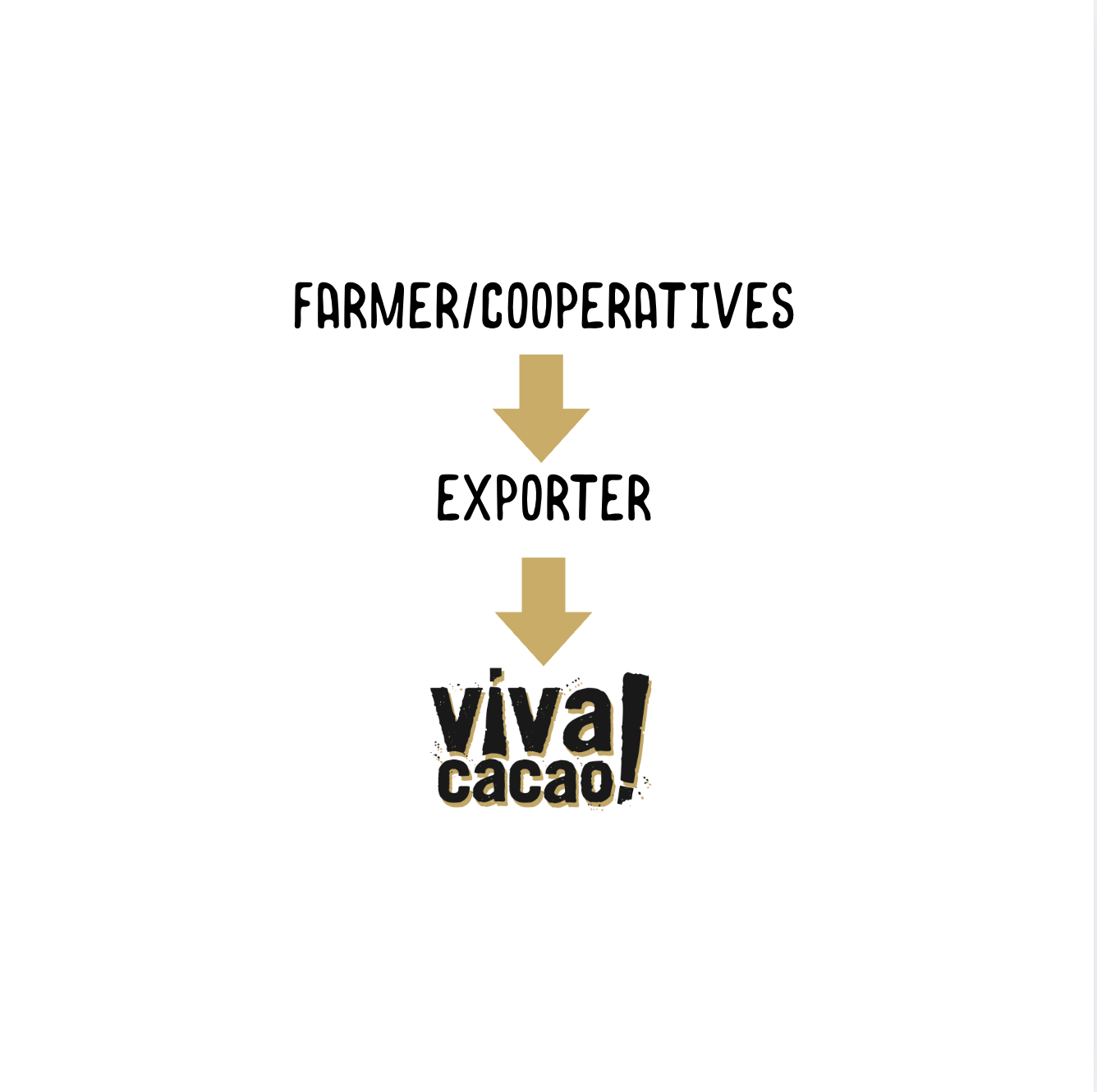 FARMER/COOPERATIVES

EXPORTER

viva cacao!